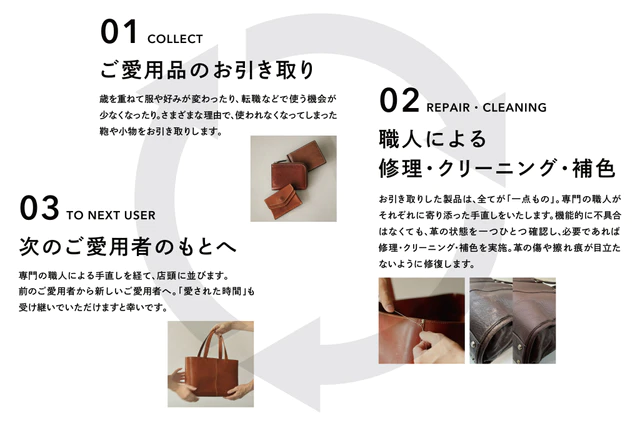 01 COLLECT

ご愛用品のお引き取り

歳を重ねて服や好みが変わったり、転職などで使う機会が少なくなったり。さまざまな理由で、使われなくなってしまった鞄や小物をお引き取りします。

02 REPAIR・CLEANING

職人による
修理・クリーニング・補色

お引き取りした製品は、全てが「一点もの」。専門の職人がそれぞれに寄り添った手直しをいたします。機能的に不具合はなくても、革の状態を一つひとつ確認し、必要であれば修理・クリーニング・補色を実施。革の傷や擦れ痕が目立たないように修復します。

03 TO NEXT USER

次のご愛用者のもとへ

専門の職人による手直しを経て、店頭に並びます。
前のご愛用者から新しいご愛用者へ。「愛された時間」も受け継いでいただけますと幸いです。